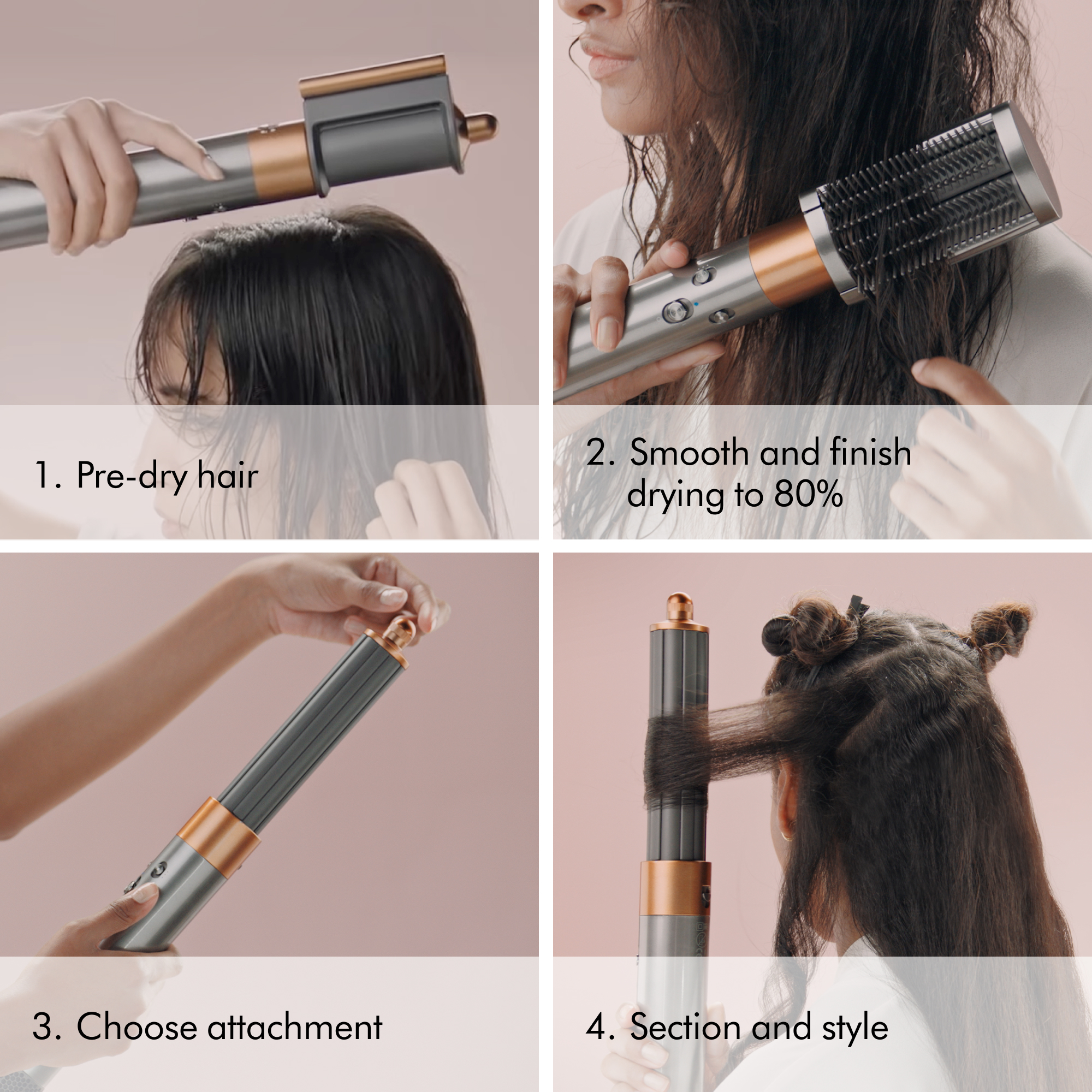 1. Pre-dry hair

2. Smooth and finish drying to 80%

3. Choose attachment

4. Section and style